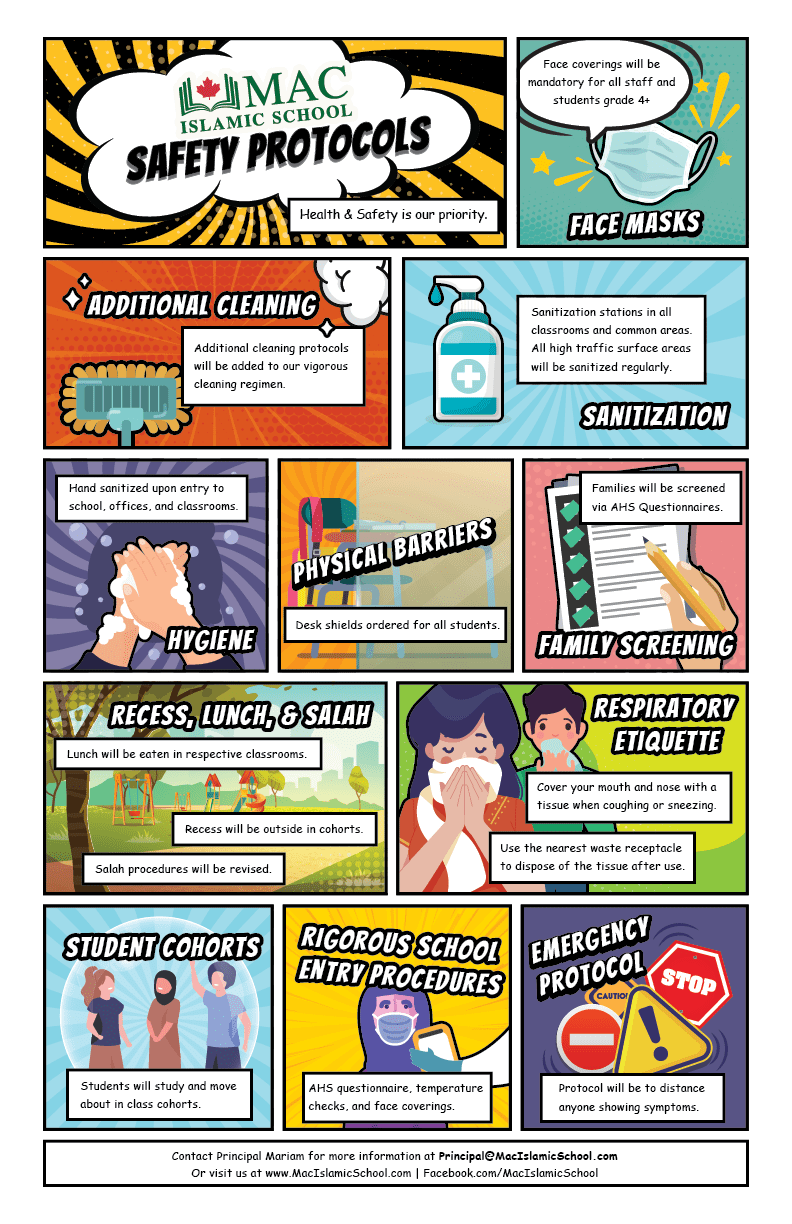 MAC ISLAMIC SCHOOL
SAFETY PROTOCOLS

Health & Safety is our priority.

Face coverings will be mandatory for all staff and students grade 4+

FACE MASKS

ADDITIONAL CLEANING

Additional cleaning protocols will be added to our vigorous cleaning regimen.

Sanitization stations in all classrooms and common areas. All high traffic surface areas will be sanitized regularly.

SANITIZATION

Hand sanitized upon entry to school, offices, and classrooms.

HYGIENE

PHYSICAL BARRIERS

Desk shields ordered for all students.

Families will be screened via AHS Questionnaires.

FAMILY SCREENING

RECESS, LUNCH, & SALAH

Lunch will be eaten in respective classrooms.

Recess will be outside in cohorts.

Salah procedures will be revised.

RESPIRATORY ETIQUETTE

Cover your mouth and nose with a tissue when coughing or sneezing.

Use the nearest waste receptacle to dispose of the tissue after use.

STUDENT COHORTS

Students will study and move about in class cohorts.

RIGOROUS SCHOOL ENTRY PROCEDURES

AHS questionnaire, temperature checks, and face coverings.

EMERGENCY PROTOCOL

STOP

CAUTION

Protocol will be to distance anyone showing symptoms.

Contact Principal Mariam for more information at Principal@MacIslamicSchool.com
Or visit us at www.MacIslamicSchool.com | Facebook.com/MacIslamicSchool